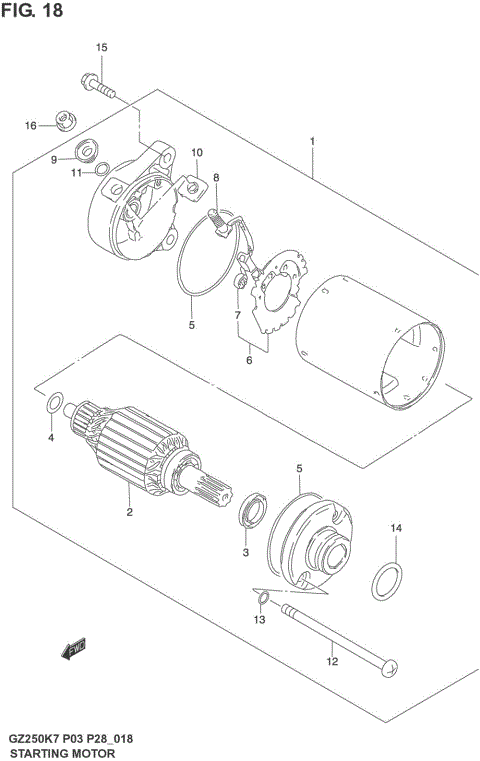 FIG. 18

15
16
9
11
10
8
1
5
7
6
4
2
5
3
14
13
12
FWD

GZ250K7 P03 P28_018
STARTING MOTOR