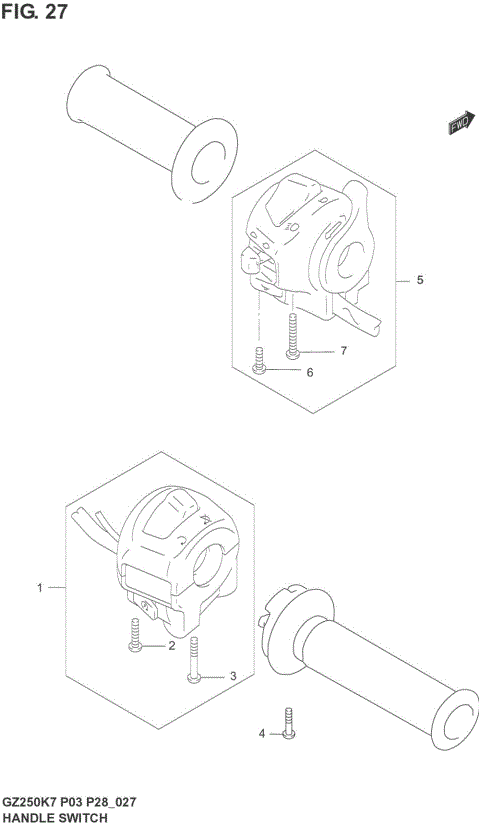 FIG. 27

FWD

5

7

6

1

2

3

4

GZ250K7 P03 P28_027
HANDLE SWITCH