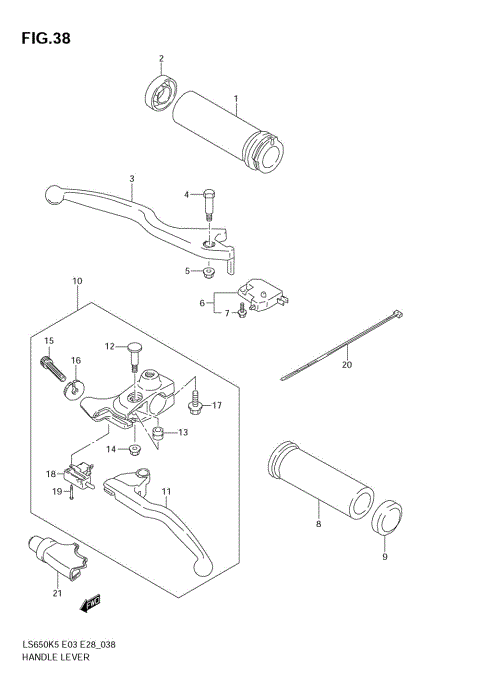 FIG.38

2
1
3
4
5
6
7
10
15
16
12
17
13
14
18
19
11
20
8
9
21
FWD

LS650K5 E03 E28_038
HANDLE LEVER