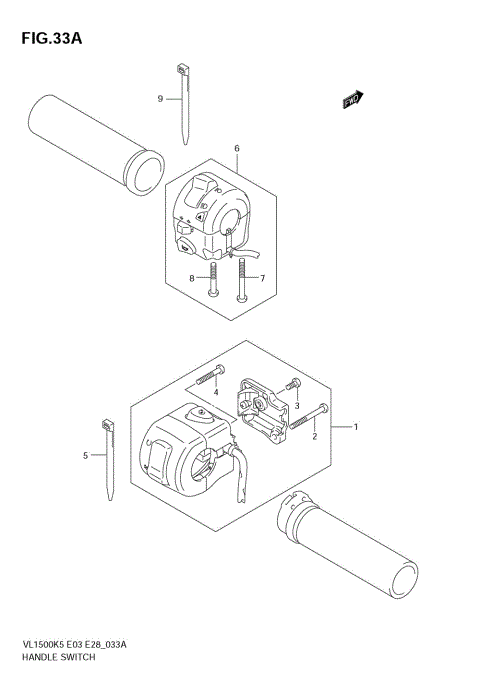 FIG.33A

9

FWD

6

8

7

4

3

2

1

5

VL1500K5 E03 E28_033A
HANDLE SWITCH