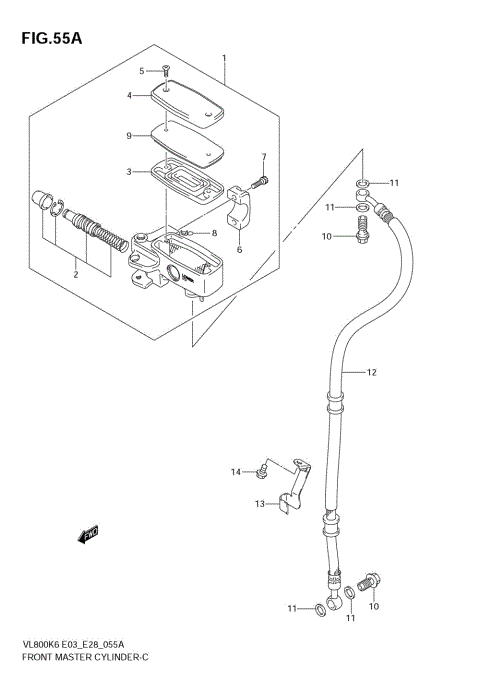 FIG.55A

1
5
4
9
3
7
8
6
2
11
11
10
12
14
13
FWD
11
11
10

VL800K6 E03_E28_055A
FRONT MASTER CYLINDER-C