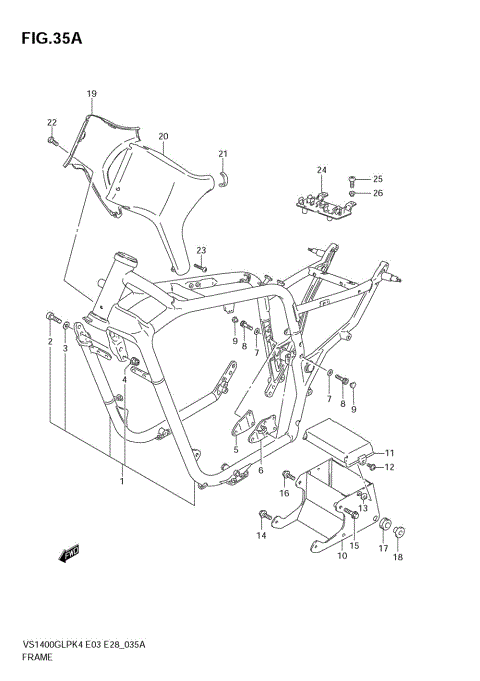 FIG.35A

19
22
20
21
24
25
26
23
2
3
4
9
8
7
7
8
9
5
6
1
11
12
16
13
14
15
10
17
18
FWD

VS1400GLPK4 E03 E28_035A
FRAME