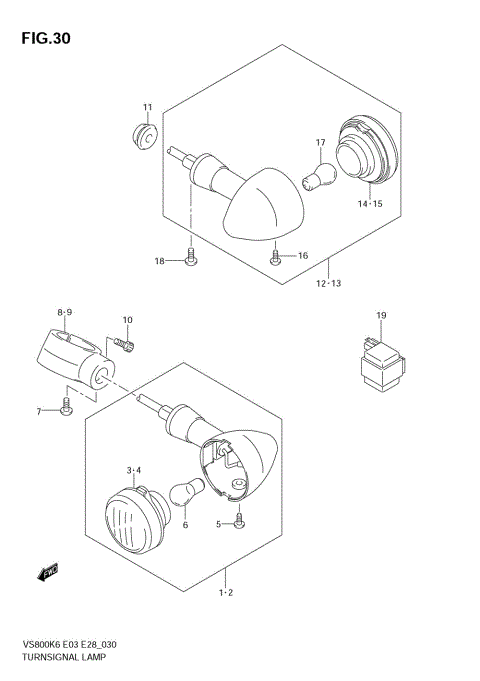 FIG.30

11

17

14·15

18

16

12·13

8·9

10

19

7

3·4

6

5

FWD

1·2

VS800K6 E03 E28_030
TURNSIGNAL LAMP