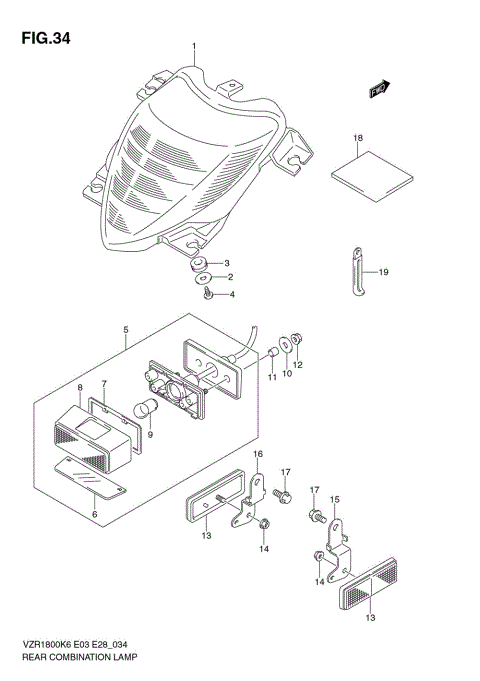 FIG.34

1
FWD
18
3
2
4
19
5
11
10
12
8
7
9
6
16
17
17
15
13
14
14
13

VZR1800K6 E03 E28_034
REAR COMBINATION LAMP