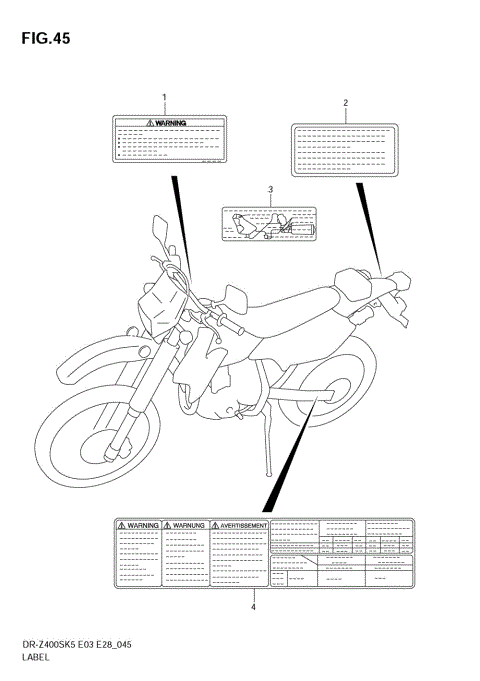 FIG.45

1

WARNING

2

3

WARNING

WARNUNG

AVERTISSEMENT

4

DR-Z400SK5 E03 E28_045
LABEL