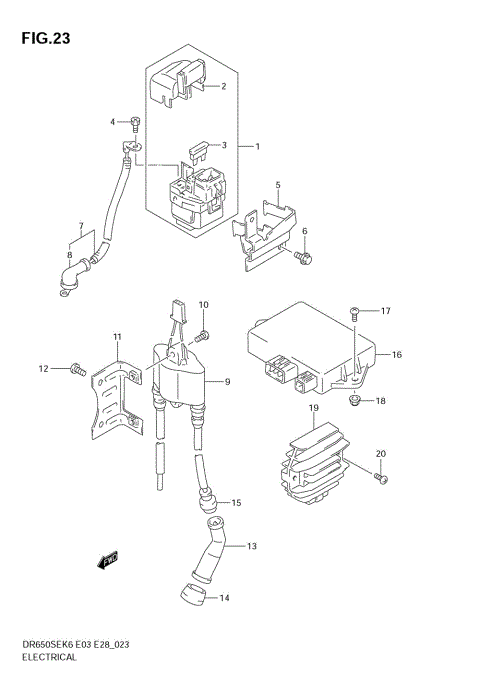 FIG.23

2
4
3
1
5
6
7
8
10
17
11
16
12
9
18
19
20
15
13
FWD
14

DR650SEK6 E03 E28_023
ELECTRICAL