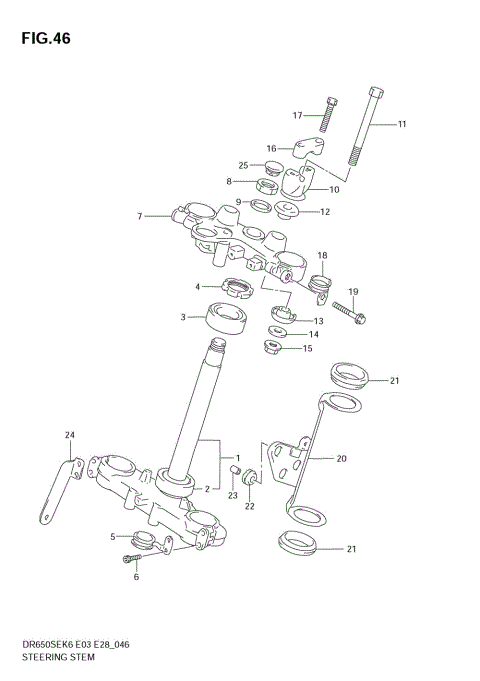 FIG.46

17
11
16
25
8
10
9
12
7
18
4
19
3
13
14
15
21
24
1
20
2
23
22
5
21
6

DR650SEK6 E03 E28_046
STEERING STEM