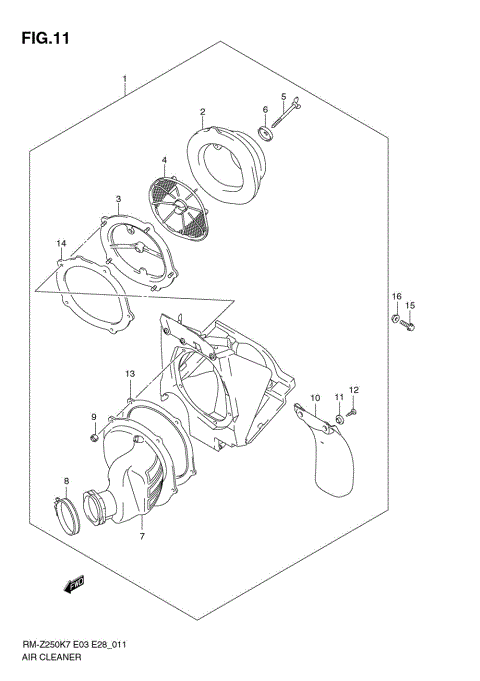 FIG.11

1
2
6
5
4
3
14
16
15
13
10
11
12
9
8
7
FWD

RM-Z250K7 E03 E28_011
AIR CLEANER