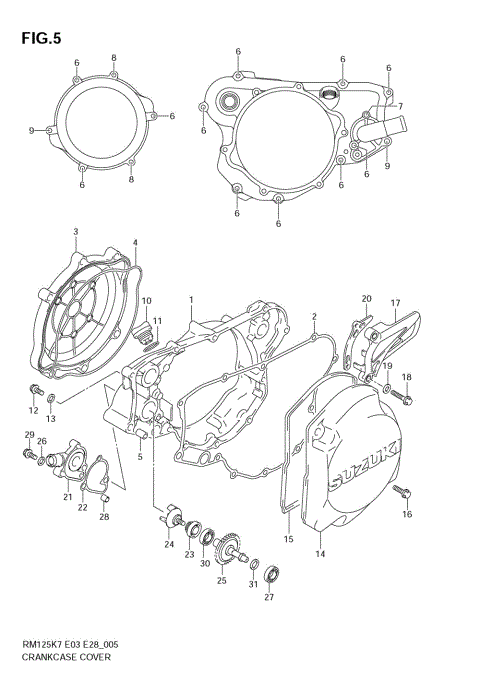 FIG.5

6
8
6
9
6
8

6
6
6
6
7
9
6
6
6
6

3
4
10
11
1
2
20
17
19
18
12
13
29
26
5
21
22
28
24
23
30
25
31
27
15
14
16

SUZUKI

RM125K7 E03 E28_005
CRANKCASE COVER