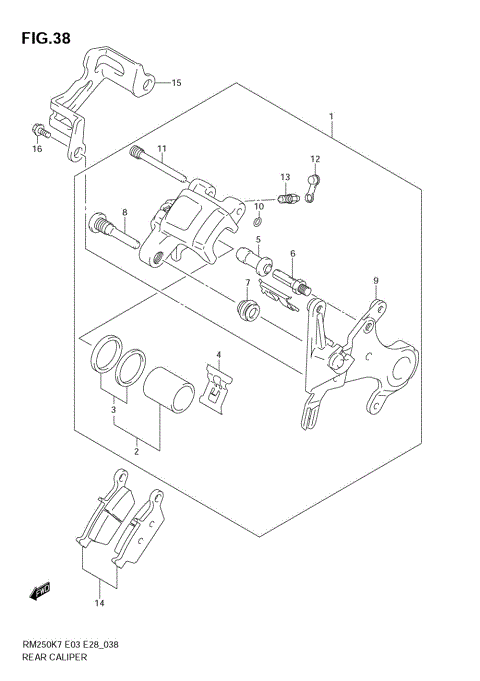 FIG.38

15

16

1

11

12

13

10

8

5

6

7

9

4

3

2

14

FWD

RM250K7 E03 E28_038
REAR CALIPER