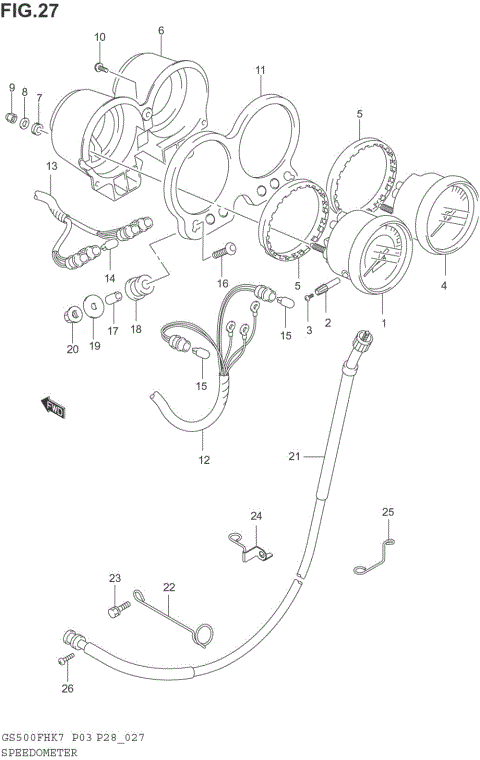 FIG.27

10
6
9
8
7
11
5
13
14
16
5
4
20
19
17
18
15
3
2
1
15
FWD
12
21
24
25
23
22
26

GS500FHK7 P03 P28_027
SPEEDOMETER