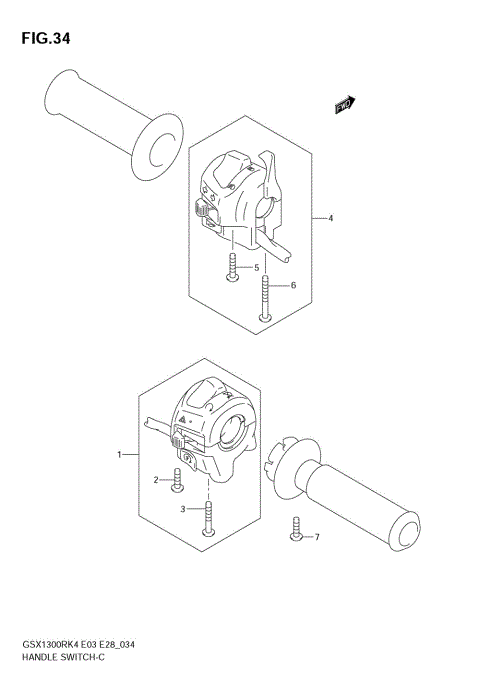 FIG.34

FWD

4

5

6

1

2

3

7

GSX1300RK4 E03 E28_034
HANDLE SWITCH-C