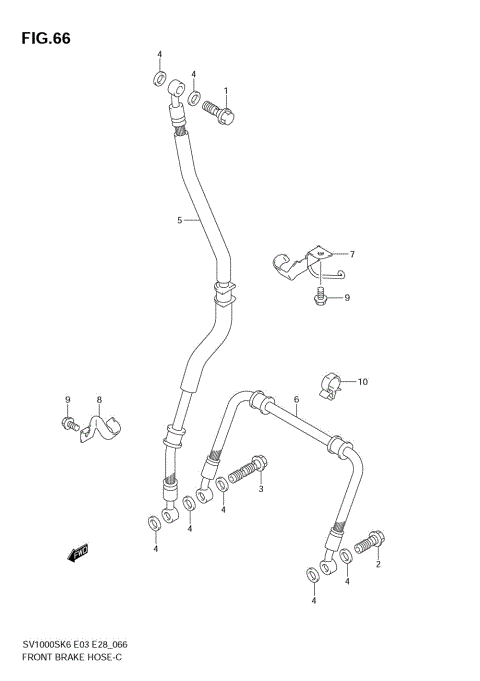 FIG.66

4
4
1
5
7
9
10
9
8
6
3
4
4
4
FWD
2
4
4

SV1000SK6 E03 E28_066
FRONT BRAKE HOSE-C