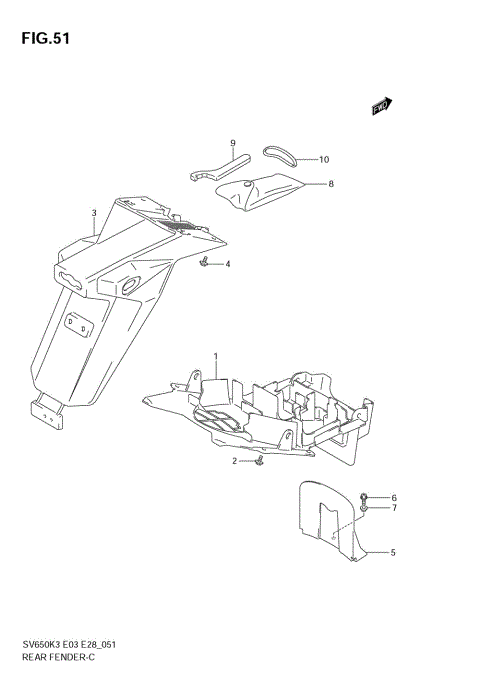 FIG.51

FWD

9
10
8
3
4
1
2
6
7
5

SV650K3 E03 E28_051
REAR FENDER-C