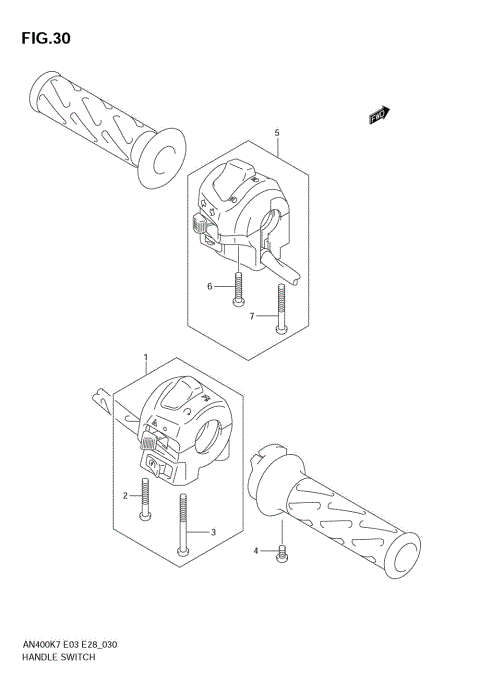 FIG.30

FWD

5

6

7

1

2

3

4

AN400K7 E03 E28_030
HANDLE SWITCH