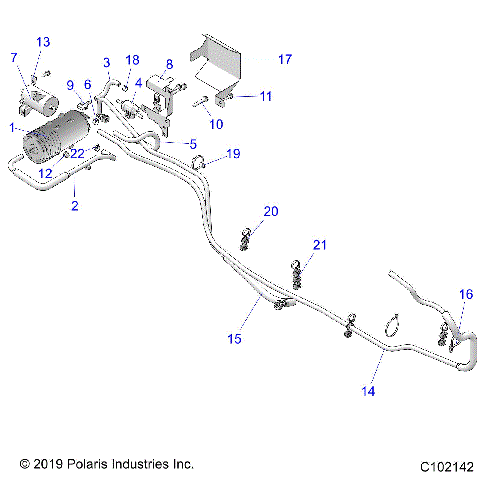 13
7
3
18
8
17
9
6
4
11
10
1
5
22
19
12
2
20
21
16
15
14

© 2019 Polaris Industries Inc.

C102142