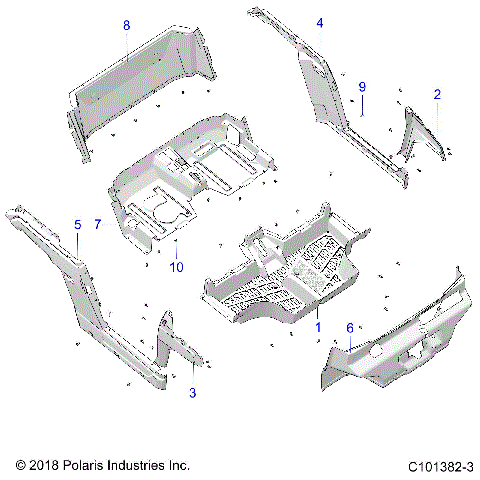 8
4
9
2
5
7
10
1
6
3

© 2018 Polaris Industries Inc.

C101382-3