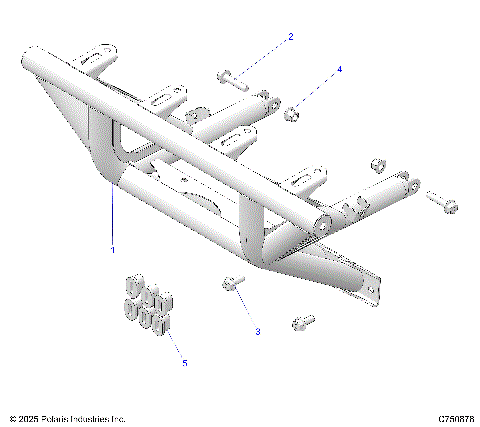 2
4
1
3
5
© 2025 Polaris Industries Inc.
C750878