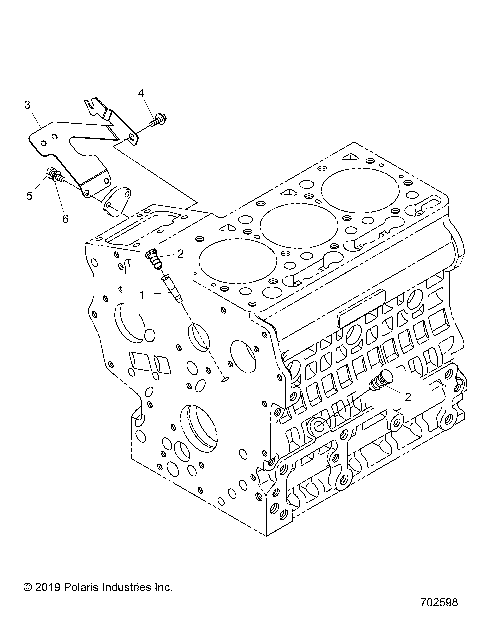 3

4

5

6

2

1

2

© 2019 Polaris Industries Inc.

702598