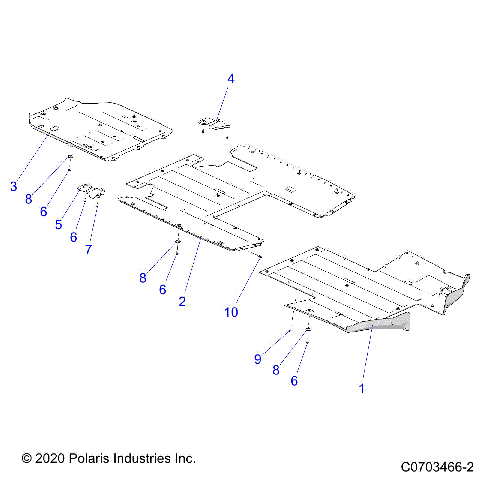 4

3

8

6

5

6

7

8

6

2

10

9

8

6

1

© 2020 Polaris Industries Inc.

C0703466-2