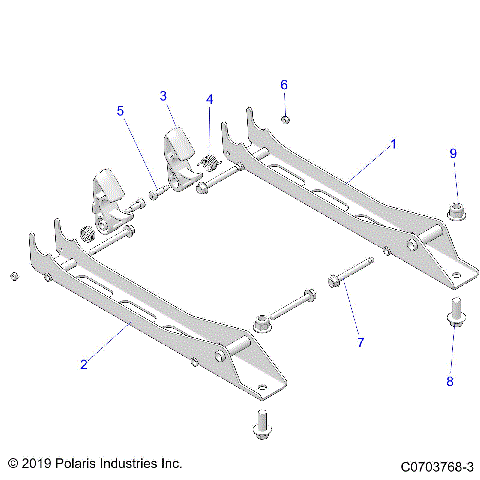 6
3
4
5
1
9
7
2
8
© 2019 Polaris Industries Inc.
C0703768-3