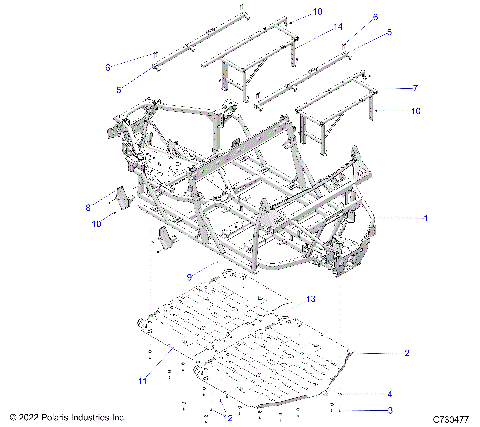 10
14
6
5
6
5
7
10
8
10
1
9
13
2
11
4
3
2
© 2022 Polaris Industries Inc.
C730477