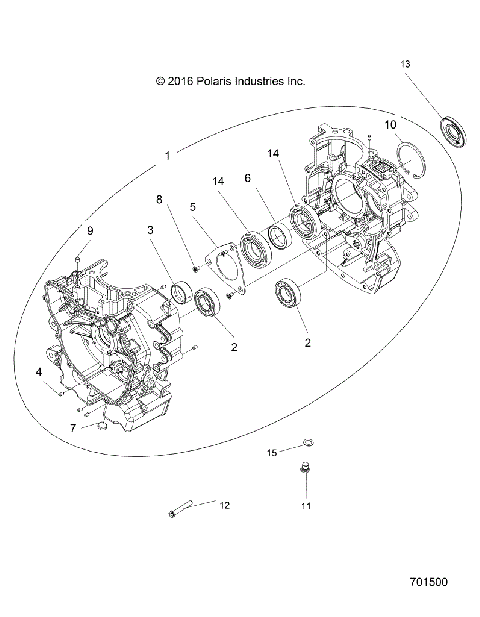 © 2016 Polaris Industries Inc.

13

10

1

14

14

6

8

5

9

3

2

2

4

7

15

12

11

701500