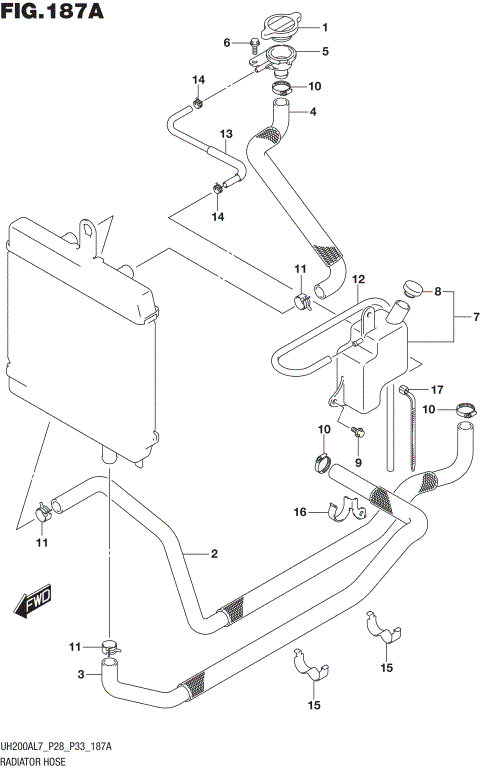 FIG.187A

1
6
5
14
10
4
13
14
11
12
8
7
17
10
10
9
16
11
2
FWD
11
3
15
15

UH200AL7_P28_P33_187A
RADIATOR HOSE