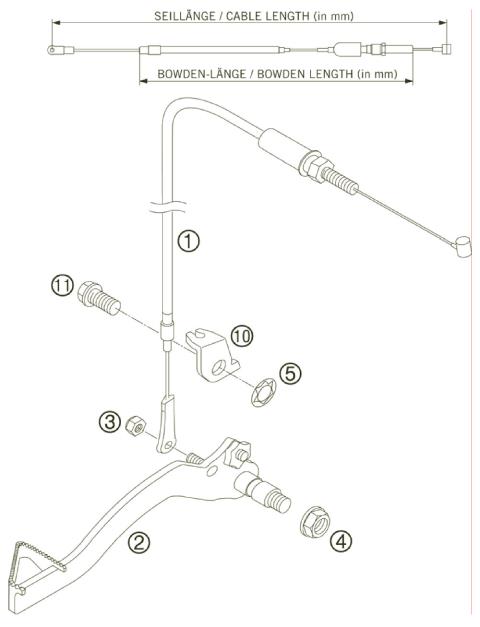 SEILLÄNGE / CABLE LENGTH (in mm)

BOWDEN-LÄNGE / BOWDEN LENGTH (in mm)

1

11

10

5

3

2

4