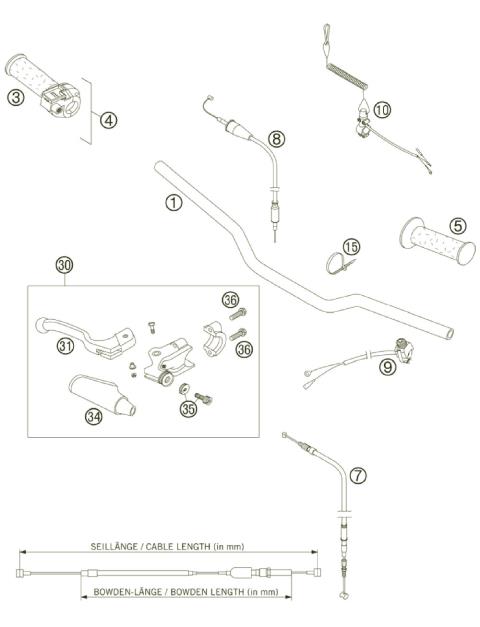 3
4
8
10
1
5
15
30
36
31
36
9
34
35
7
SEILLÄNGE / CABLE LENGTH (in mm)
BOWDEN-LÄNGE / BOWDEN LENGTH (in mm)