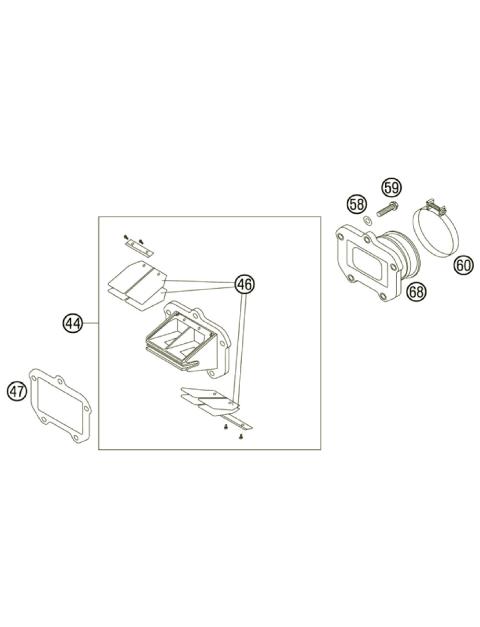 59
58
60
68
46
44
47