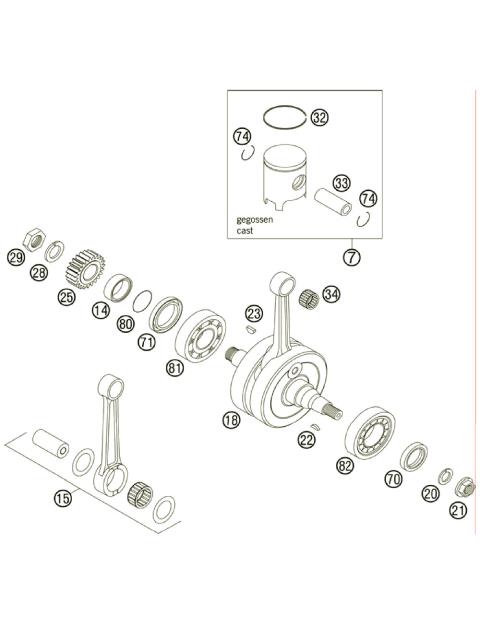 32
74
33
74
gegossen
cast
7
29
28
25
14
80
71
81
23
34
18
22
82
70
20
21
15