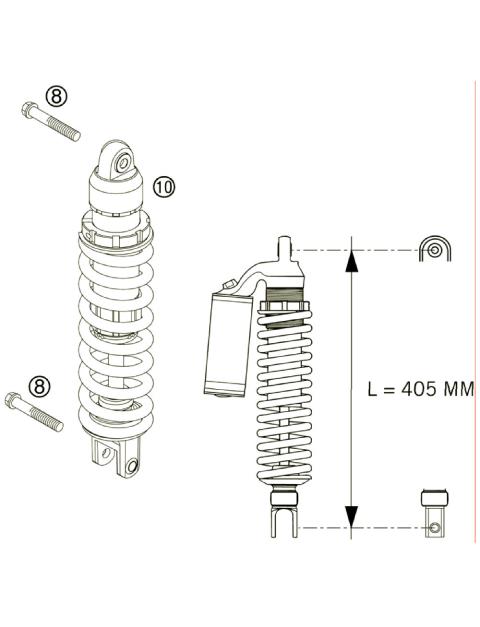 ⑧
⑩
⑧
L = 405 MM