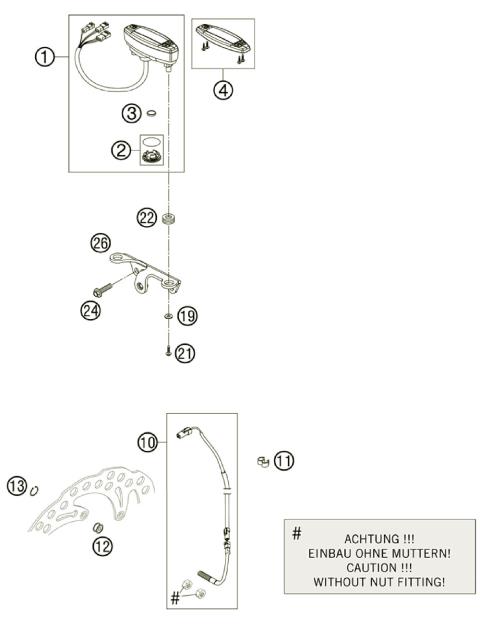 1
4
3
2
22
26
24
19
21
10
11
13
12
#

# ACHTUNG !!!
EINBAU OHNE MUTTERN!
CAUTION !!!
WITHOUT NUT FITTING!