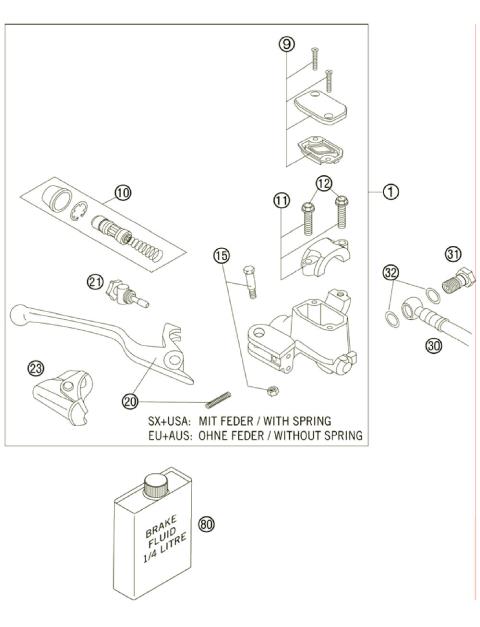 9

10

12

11

1

15

31

21

32

30

23

20

SX+USA: MIT FEDER / WITH SPRING
EU+AUS: OHNE FEDER / WITHOUT SPRING

BRAKE FLUID 1/4 LITRE

80