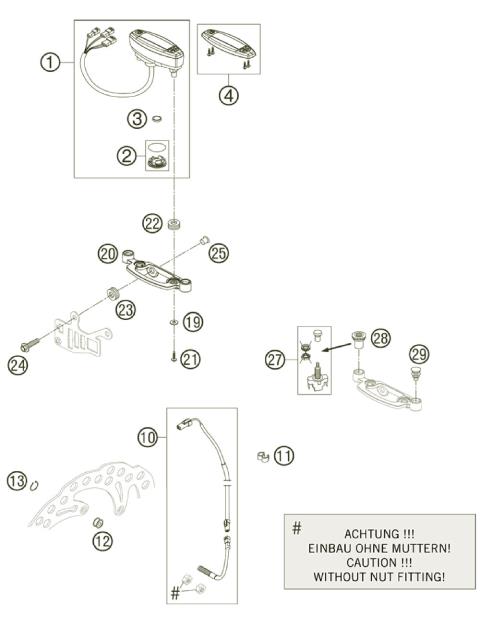 1
4
3
2
22
20
25
23
19
24
21
27
28
29
10
11
13
12
#

# ACHTUNG !!!
EINBAU OHNE MUTTERN!
CAUTION !!!
WITHOUT NUT FITTING!