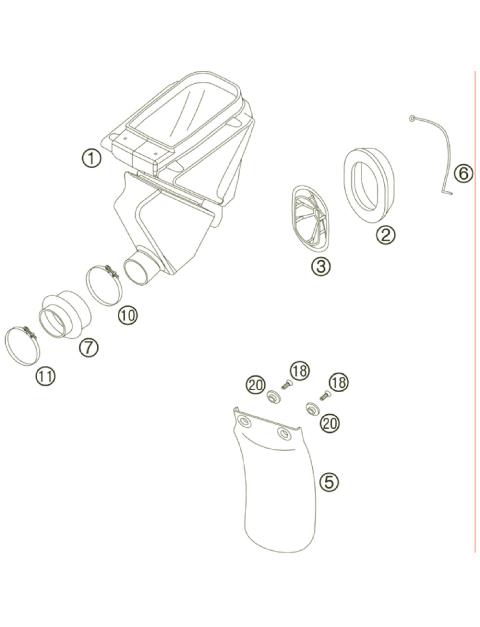 1
6
2
3
10
7
11
18
20
18
20
5