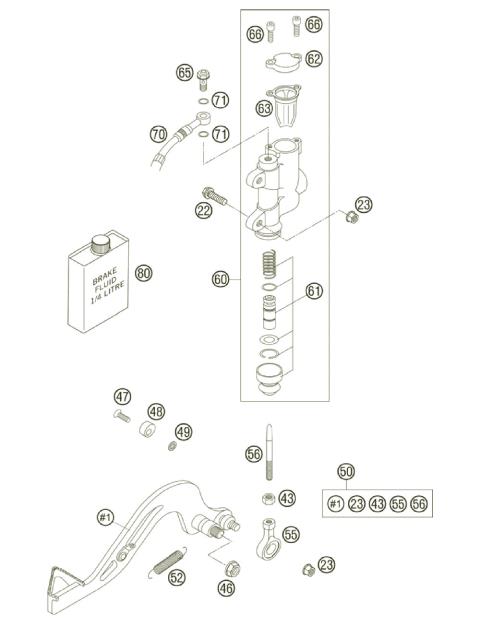 66
66
62
65
71
63
70
71
22
23
BRAKE FLUID 1/4 LITRE
80
60
61
47
48
49
56
50
43
#1
23
43
55
56
#1
55
52
46
23