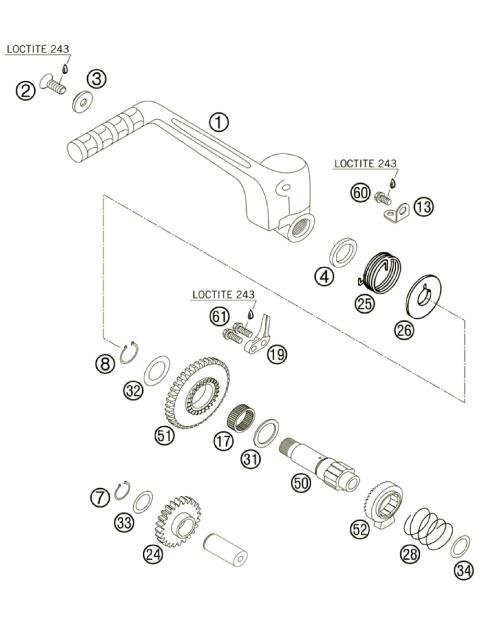 LOCTITE 243
2
3
1
LOCTITE 243
60
13
4
25
26
LOCTITE 243
61
19
8
32
51
17
31
50
7
33
24
52
28
34