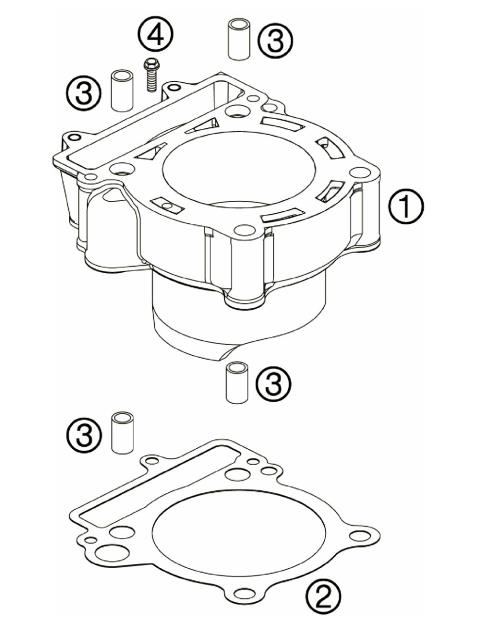 ④
③
③
①
③
③
②