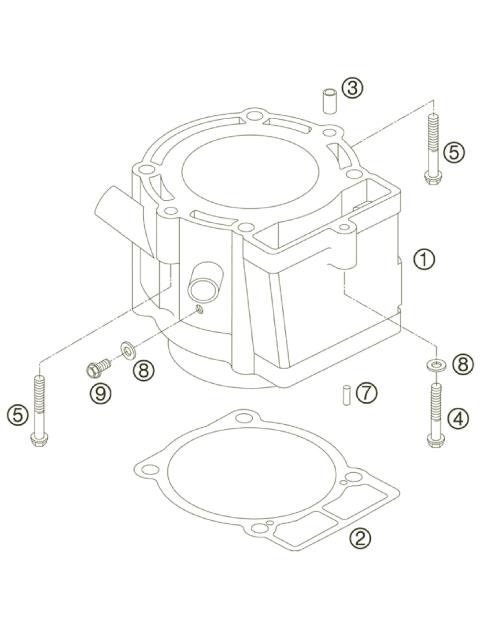 3
5
1
8
9
8
5
7
4
2