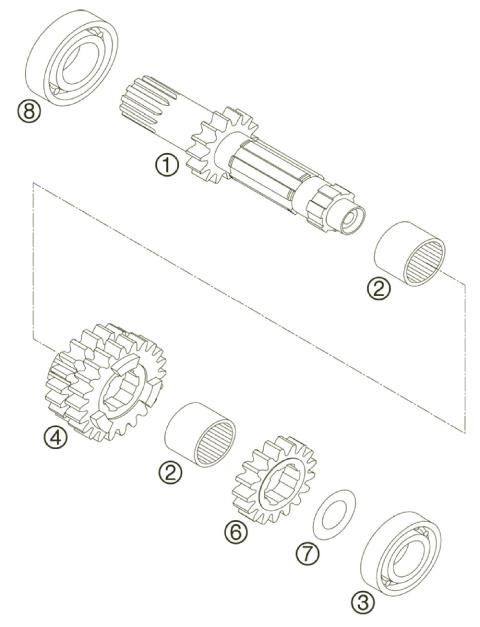 8
1
2
4
2
6
7
3