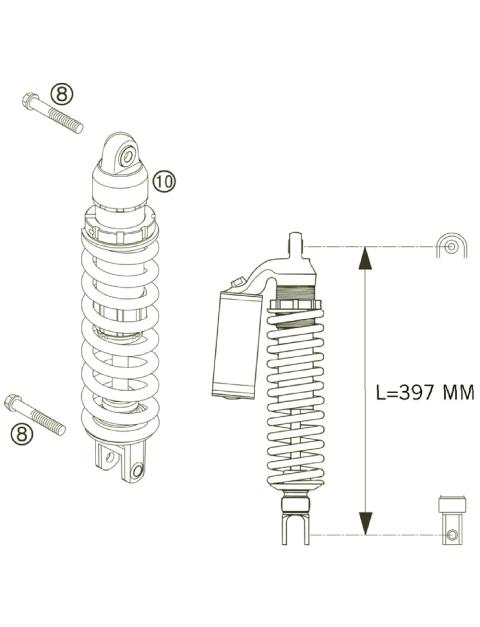 8
10
8
L=397 MM