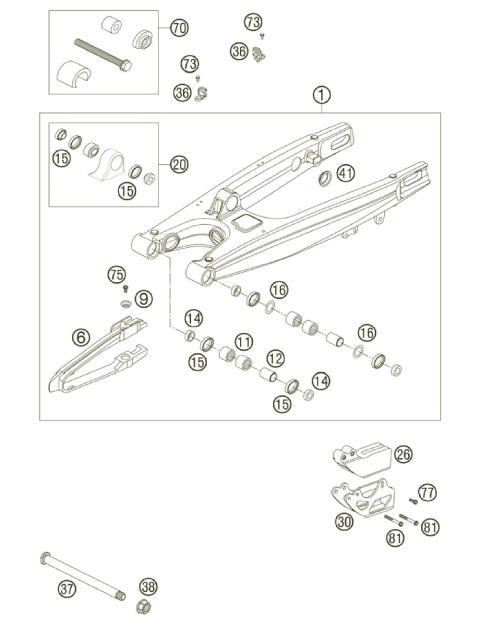 70
73
36
73
36
1
15
20
15
41
75
9
16
6
14
11
16
15
12
14
15
26
77
30
81
81
37
38