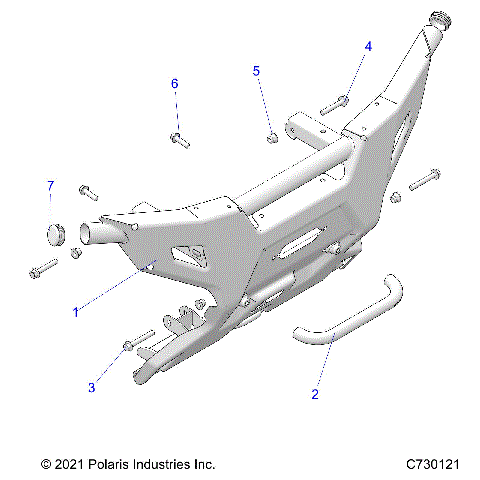 4
5
6
7
1
3
2
© 2021 Polaris Industries Inc.
C730121