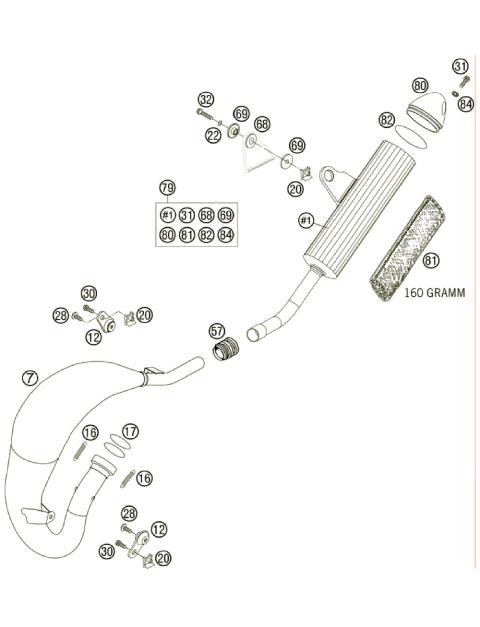 31
80
84
82
32
69
68
22
69
20
79
#1 31 68 69
80 81 82 84
#1
81
160 GRAMM
30
28
20
12
57
7
16
17
16
28
12
30
20