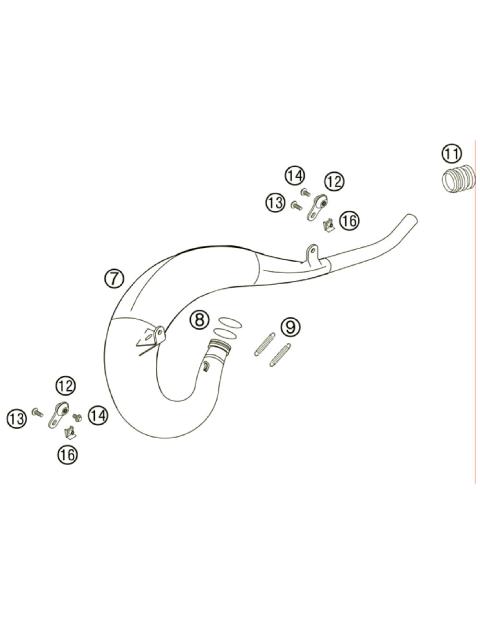 11
14
12
13
16
7
8
9
12
13
14
16