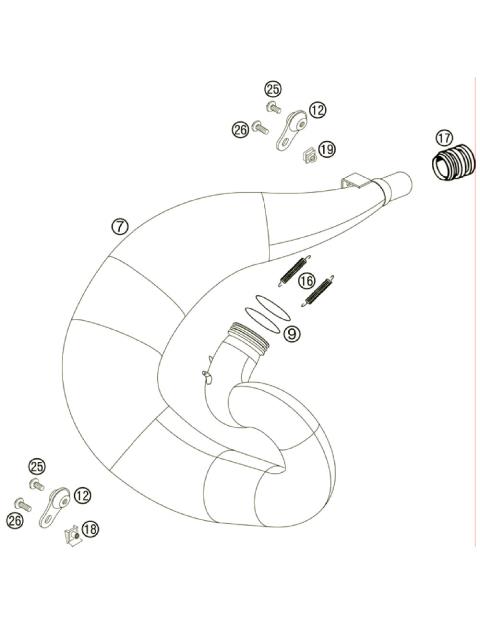 25
12
26
19
17
7
16
9
25
12
26
18