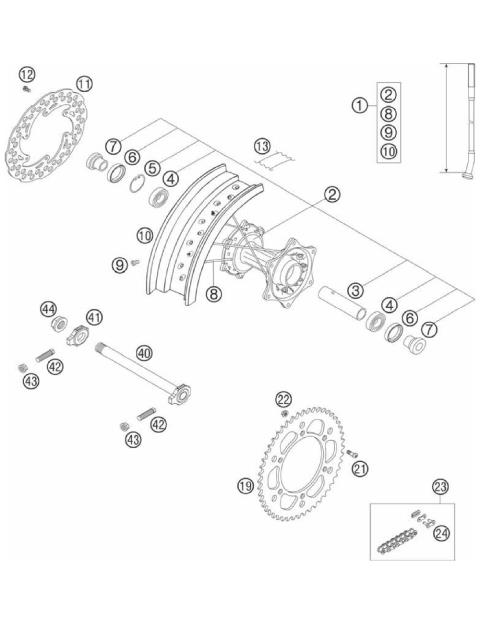 12
11
1
2
8
9
10
7
6
5
4
13
2
10
9
8
3
4
6
7
44
41
40
42
43
42
43
22
21
19
23
24