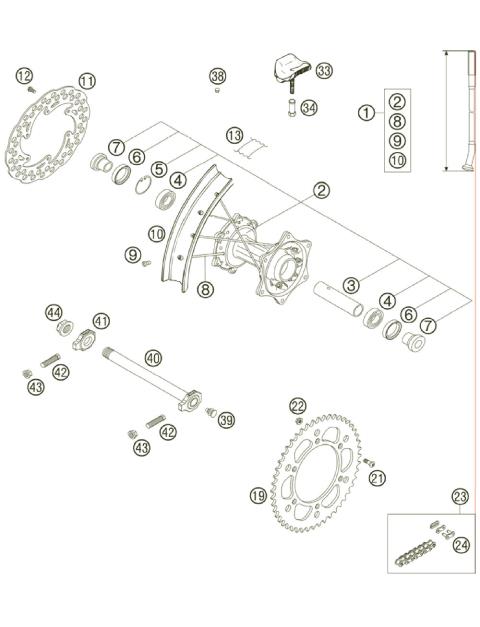 12
11
38
33
34
1
2
8
9
10
13
7
6
5
4
2
10
9
8
3
4
6
7
44
41
40
42
43
39
42
43
22
21
19
23
24